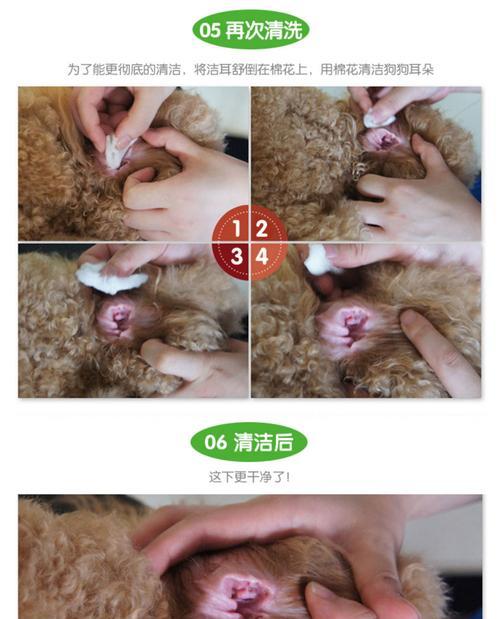 05 再次清洗

为了能更彻底的清洁，将洁耳舒倒在棉花上，用棉花清洁狗狗耳朵

1 2 3 4

06 清洁后

这下更干净了！