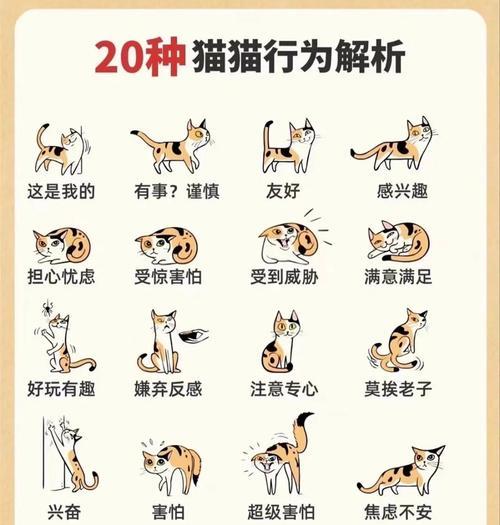 20种 猫猫行为解析

这是我的
有事？谨慎
友好
感兴趣

担心忧虑
受惊害怕
受到威胁
满意满足

好玩有趣
嫌弃反感
注意专心
莫挨老子

兴奋
害怕
超级害怕
焦虑不安